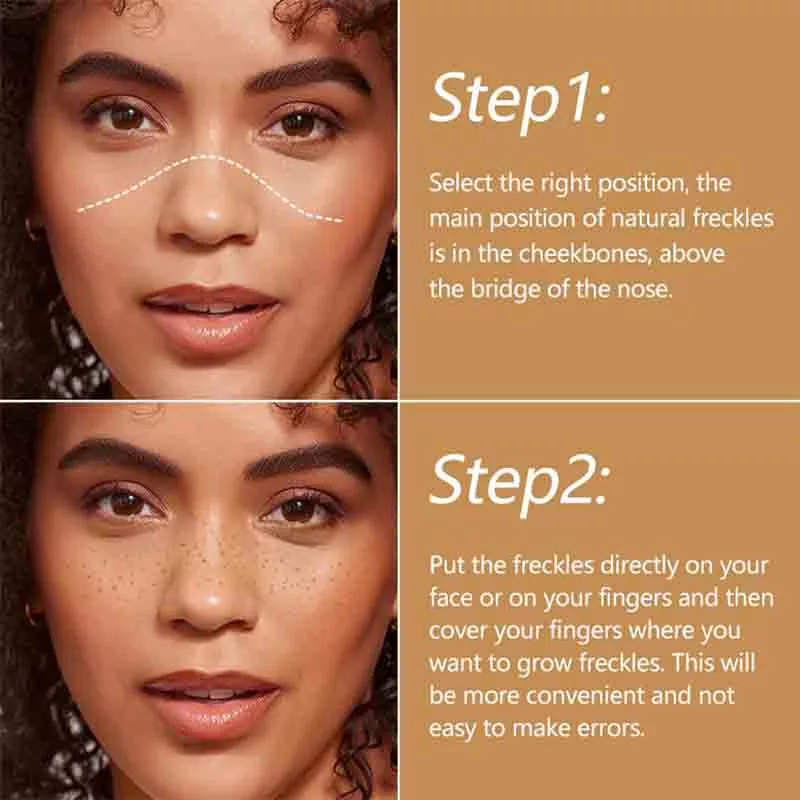 Step1:

Select the right position, the main position of natural freckles is in the cheekbones, above the bridge of the nose.

Step2:

Put the freckles directly on your face or on your fingers and then cover your fingers where you want to grow freckles. This will be more convenient and not easy to make errors.