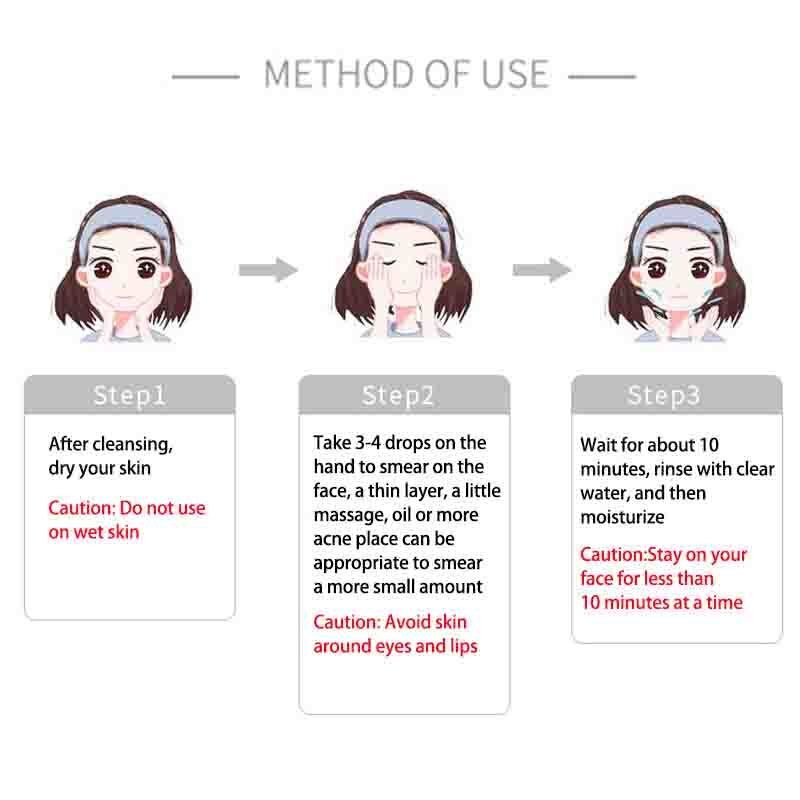 METHOD OF USE

Step1

After cleansing, dry your skin

Caution: Do not use on wet skin

Step2

Take 3-4 drops on the hand to smear on the face, a thin layer, a little massage, oil or more acne place can be appropriate to smear a more small amount

Caution: Avoid skin around eyes and lips

Step3

Wait for about 10 minutes, rinse with clear water, and then moisturize

Caution:Stay on your face for less than 10 minutes at a time