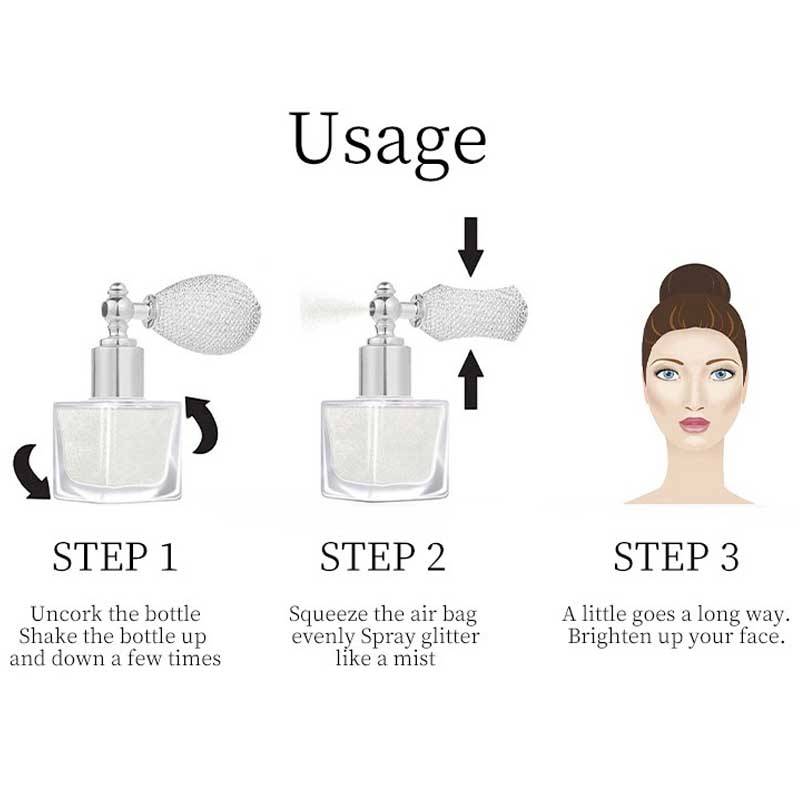 Usage

STEP 1

Uncork the bottle
Shake the bottle up
and down a few times

STEP 2

Squeeze the air bag
evenly Spray glitter
like a mist

STEP 3

A little goes a long way.
Brighten up your face.