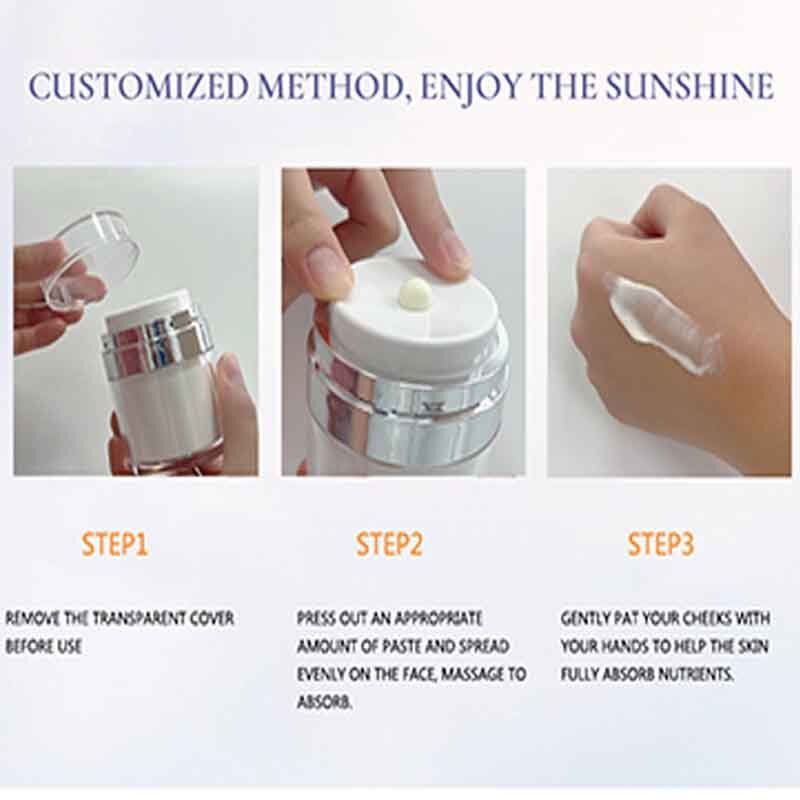 CUSTOMIZED METHOD, ENJOY THE SUNSHINE

STEP1

REMOVE THE TRANSPARENT COVER BEFORE USE

STEP2

PRESS OUT AN APPROPRIATE AMOUNT OF PASTE AND SPREAD EVENLY ON THE FACE, MASSAGE TO ABSORB.

STEP3

GENTLY PAT YOUR CHEEKS WITH YOUR HANDS TO HELP THE SKIN FULLY ABSORB NUTRIENTS.